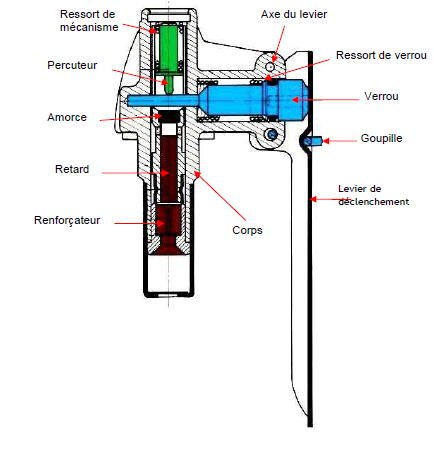 Ressort de mécanisme

Axe du levier

Ressort de verrou

Percuteur

Verrou

Amorce

Goupille

Retard

Levier de déclenchement

Renforçateur

Corps